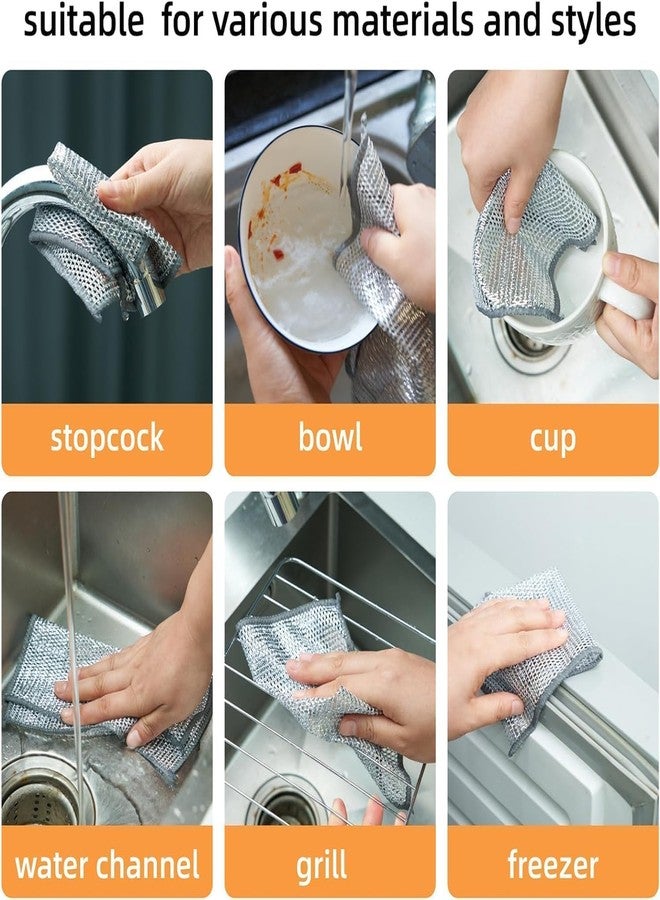 suitable for various materials and styles

stopcock

bowl

cup

water channel

grill

freezer